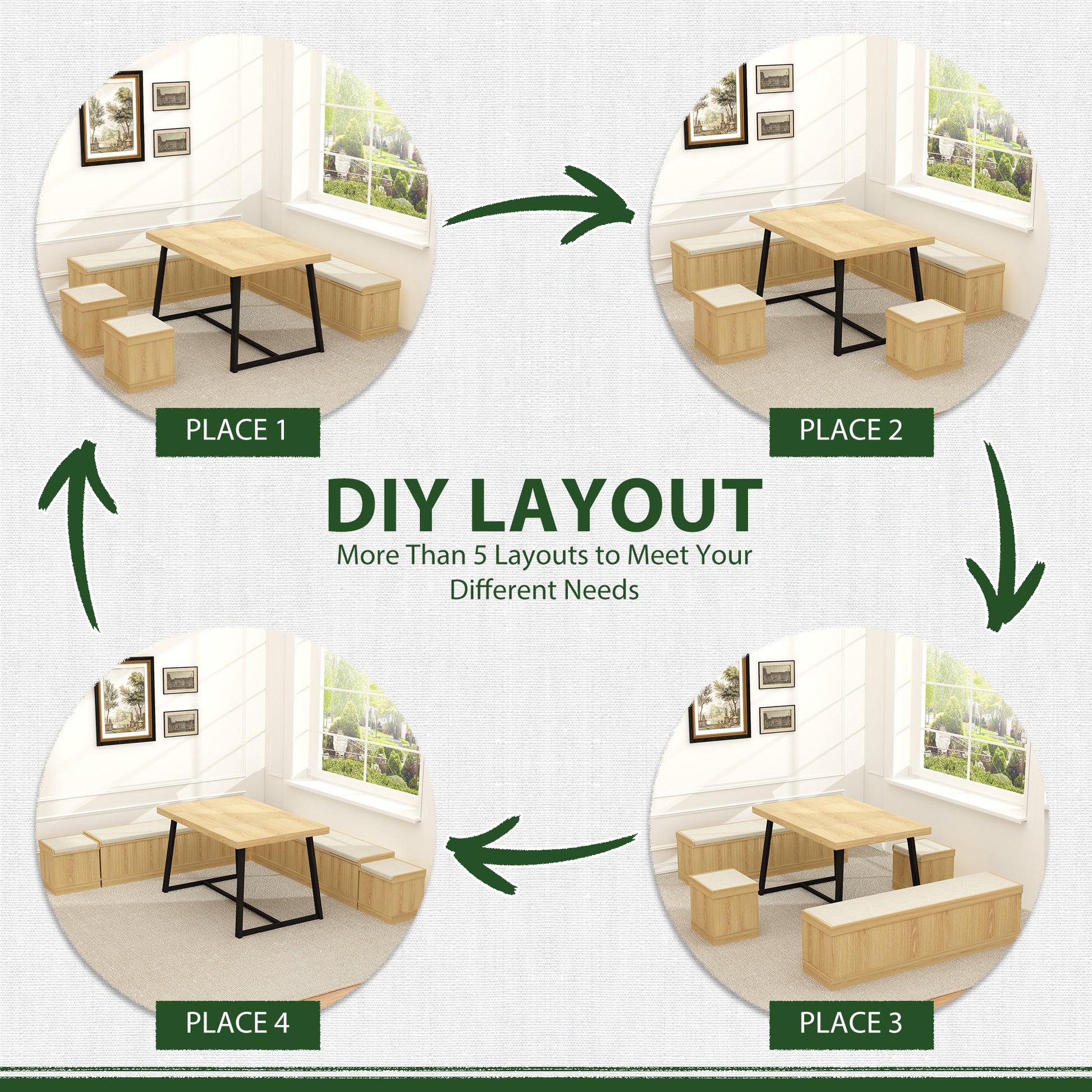 PLACE 1

PLACE 2

DIY LAYOUT

More Than 5 Layouts to Meet Your Different Needs

PLACE 4

PLACE 3