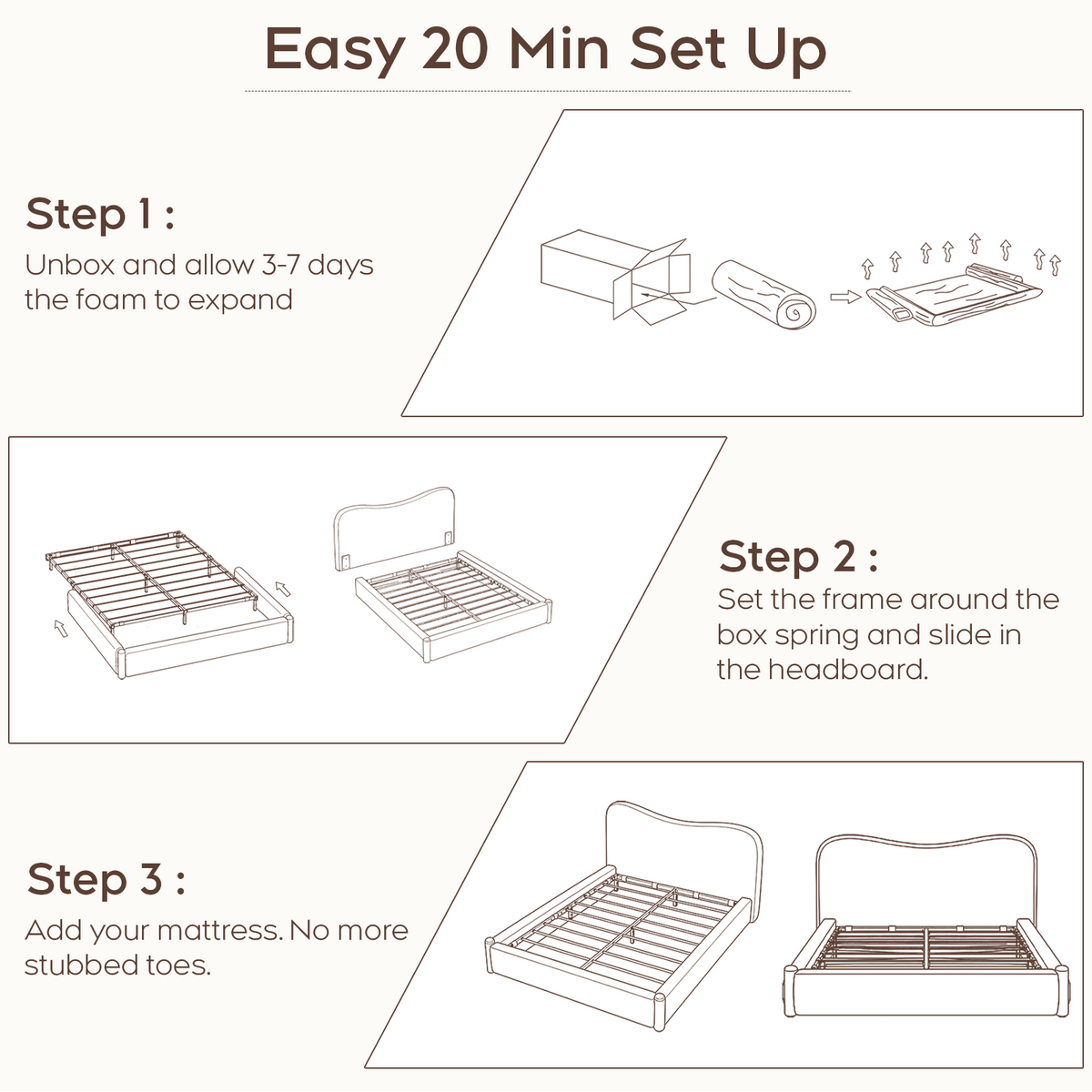 Easy 20 Min Set Up

Step 1 :
Unbox and allow 3-7 days the foam to expand

Step 2 :
Set the frame around the box spring and slide in the headboard.

Step 3 :
Add your mattress. No more stubbed toes.