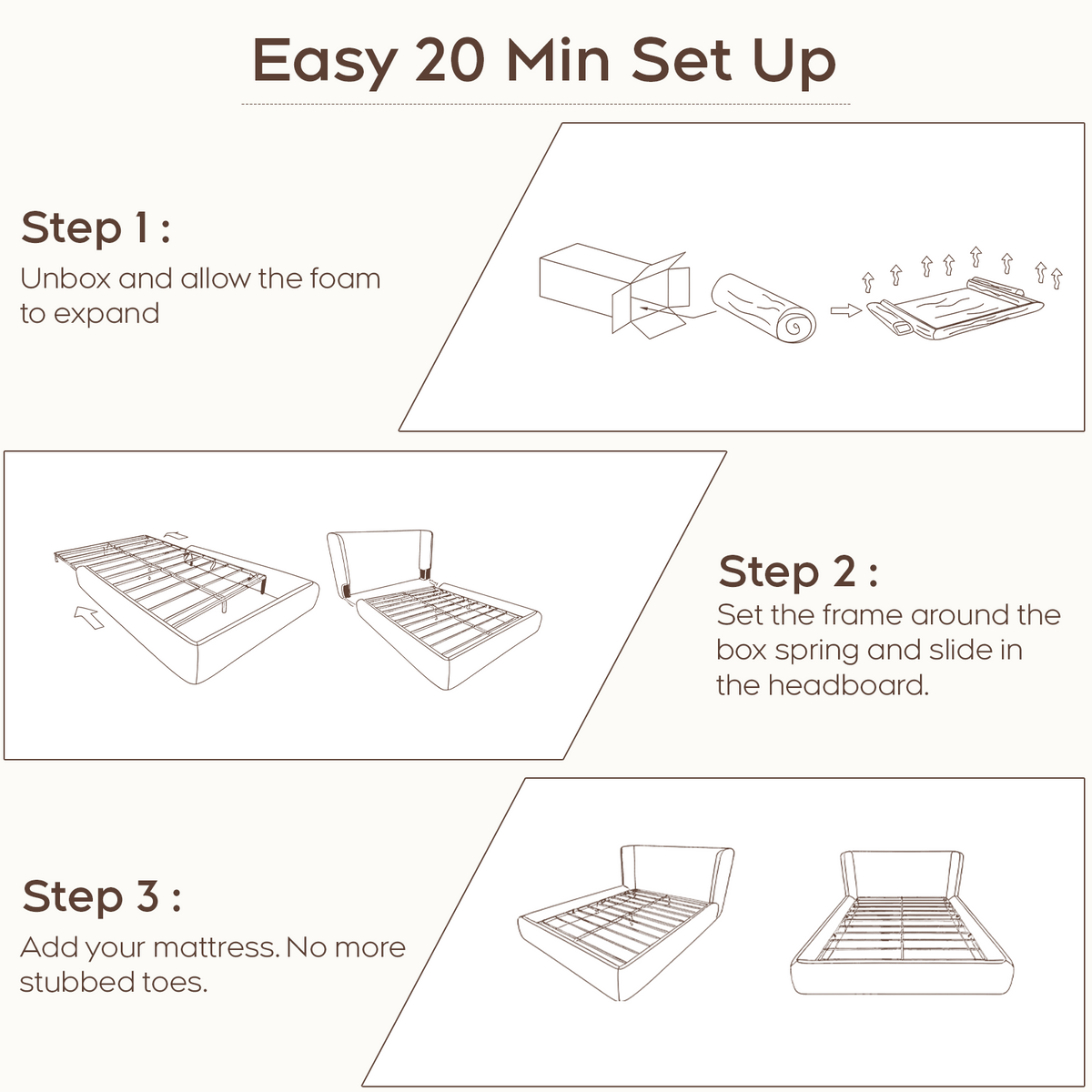 Easy 20 Min Set Up

Step 1 :
Unbox and allow the foam to expand

Step 2 :
Set the frame around the box spring and slide in the headboard.

Step 3 :
Add your mattress. No more stubbed toes.