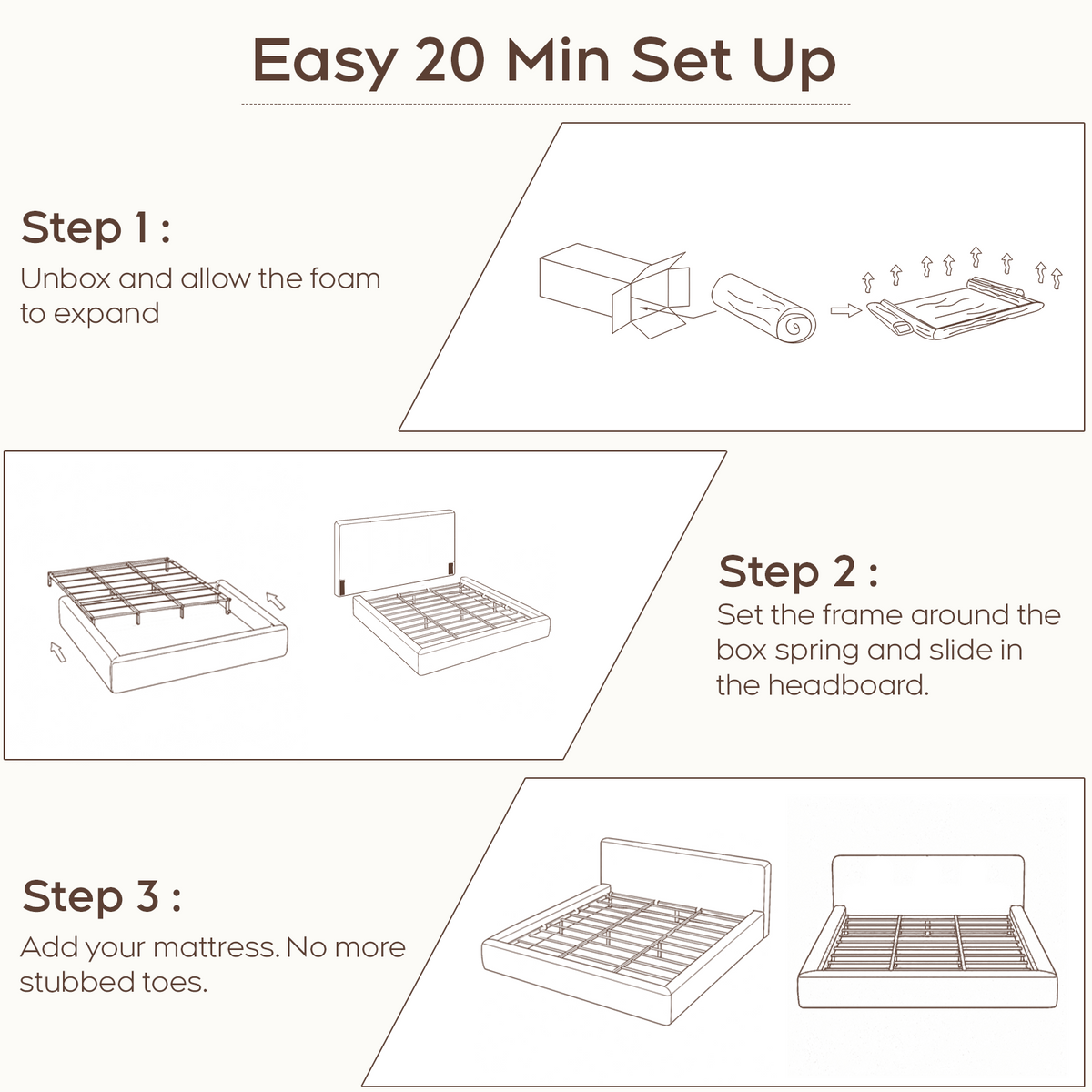 Easy 20 Min Set Up

Step 1 :
Unbox and allow the foam to expand

Step 2 :
Set the frame around the box spring and slide in the headboard.

Step 3 :
Add your mattress. No more stubbed toes.