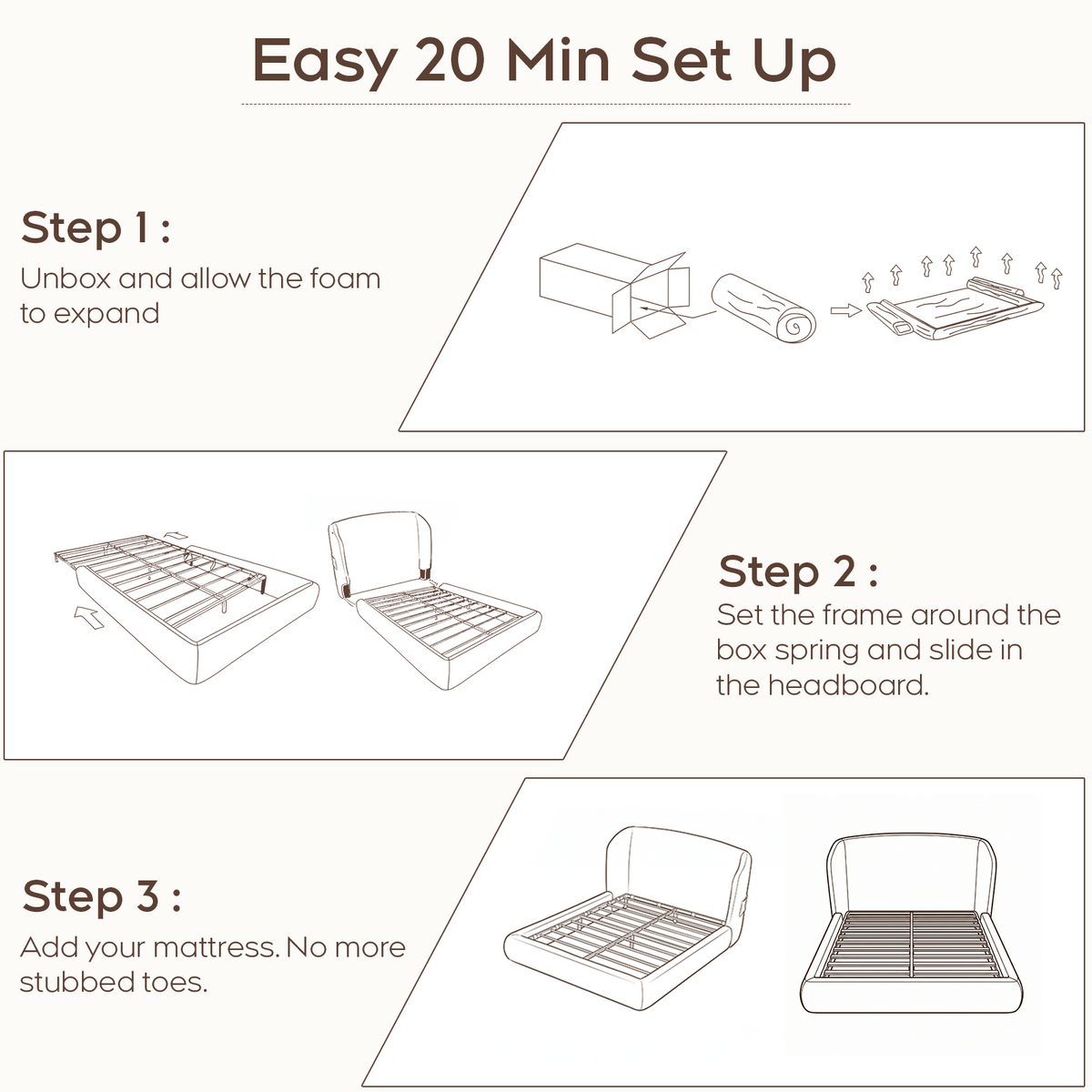 Easy 20 Min Set Up

Step 1 :
Unbox and allow the foam to expand

Step 2 :
Set the frame around the box spring and slide in the headboard.

Step 3 :
Add your mattress. No more stubbed toes.