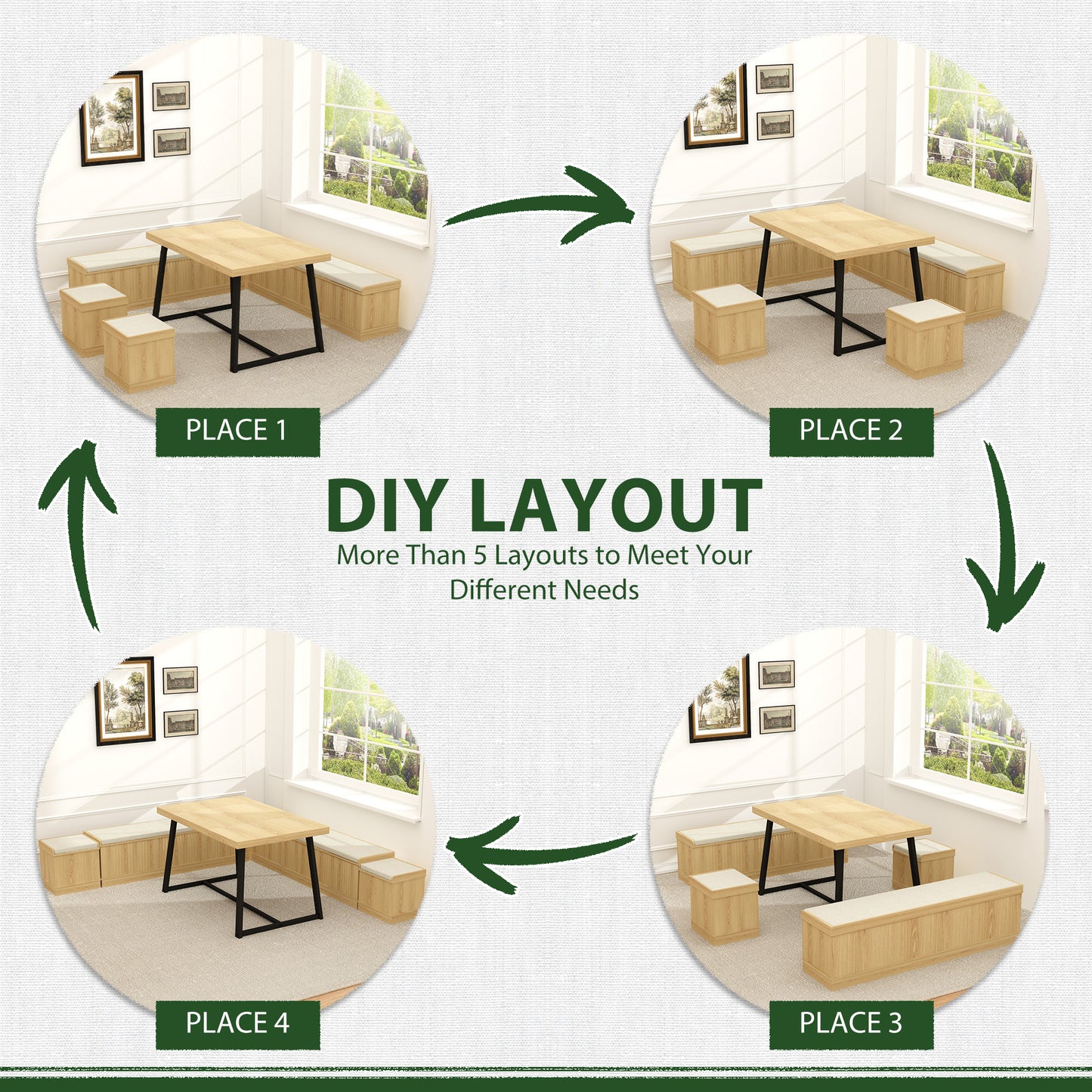 PLACE 1

PLACE 2

DIY LAYOUT

More Than 5 Layouts to Meet Your Different Needs

PLACE 4

PLACE 3